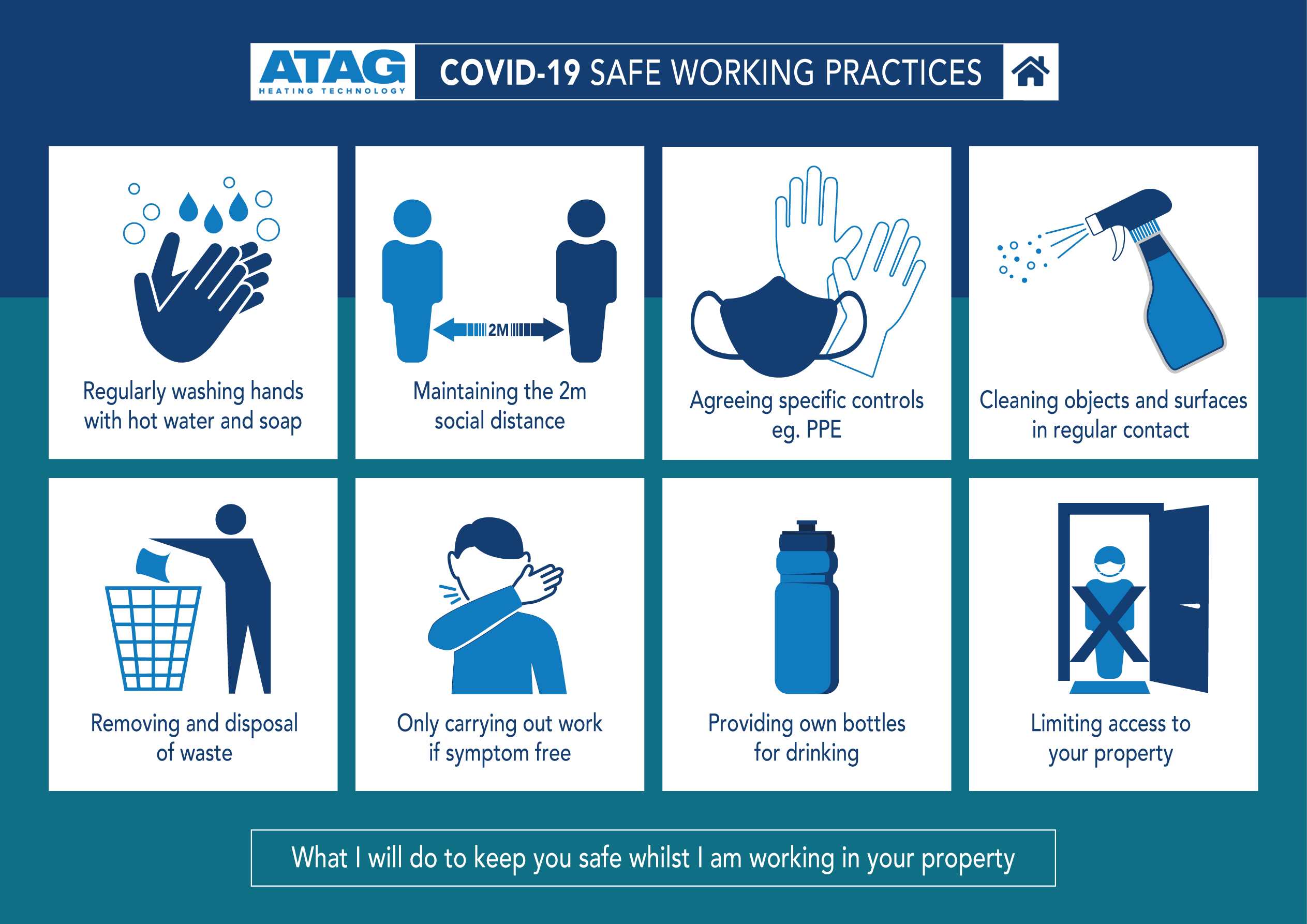 ATAG
HEATING TECHNOLOGY

COVID-19 SAFE WORKING PRACTICES

Regularly washing hands with hot water and soap

2M

Maintaining the 2m social distance

Agreeing specific controls eg. PPE

Cleaning objects and surfaces in regular contact

Removing and disposal of waste

Only carrying out work if symptom free

Providing own bottles for drinking

Limiting access to your property

What I will do to keep you safe whilst I am working in your property